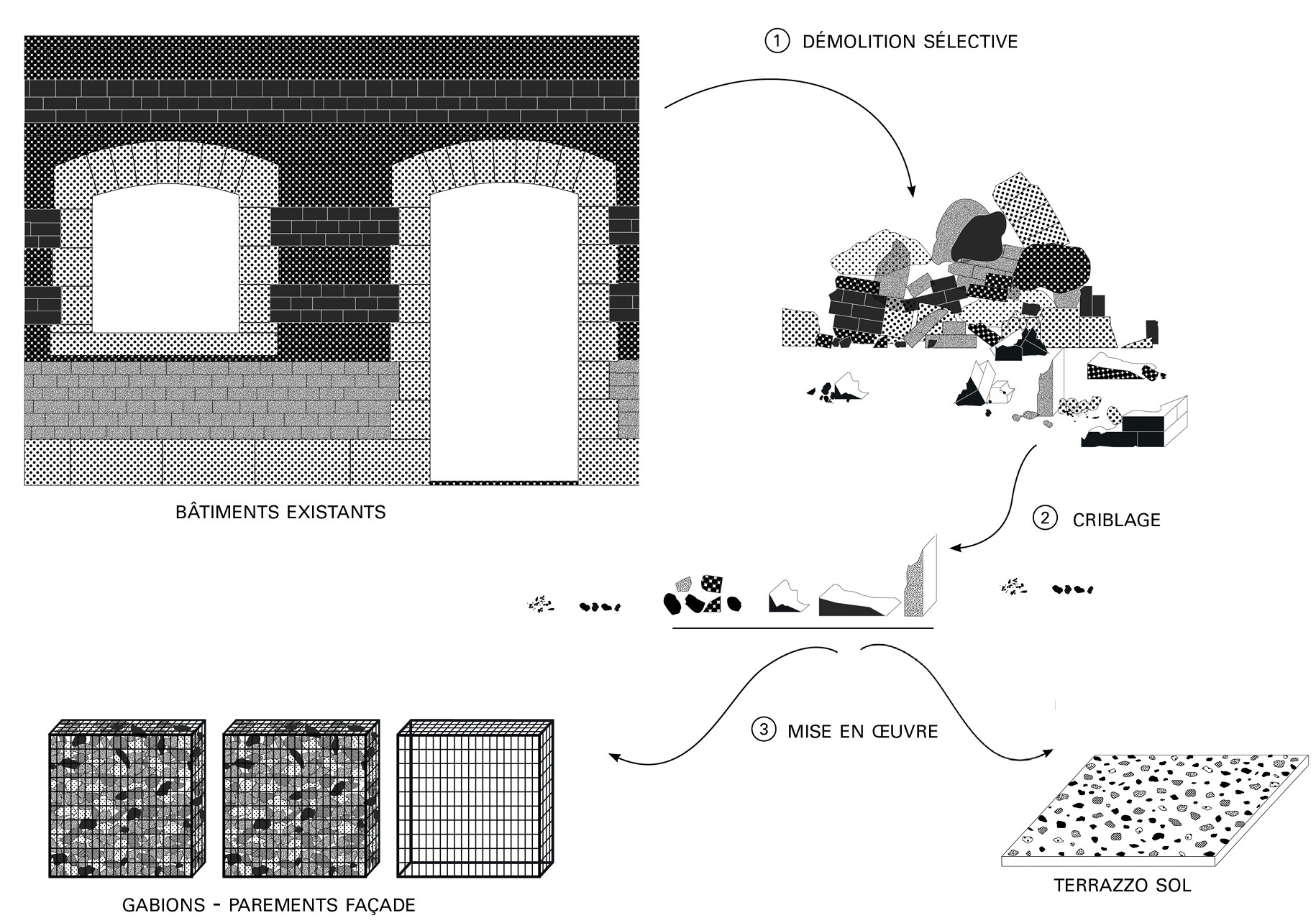 ① DÉMOLITION SÉLECTIVE

BÂTIMENTS EXISTANTS

② CRIBLAGE

③ MISE EN ŒUVRE

GABIONS - PAREMENTS FAÇADE

TERRAZZO SOL